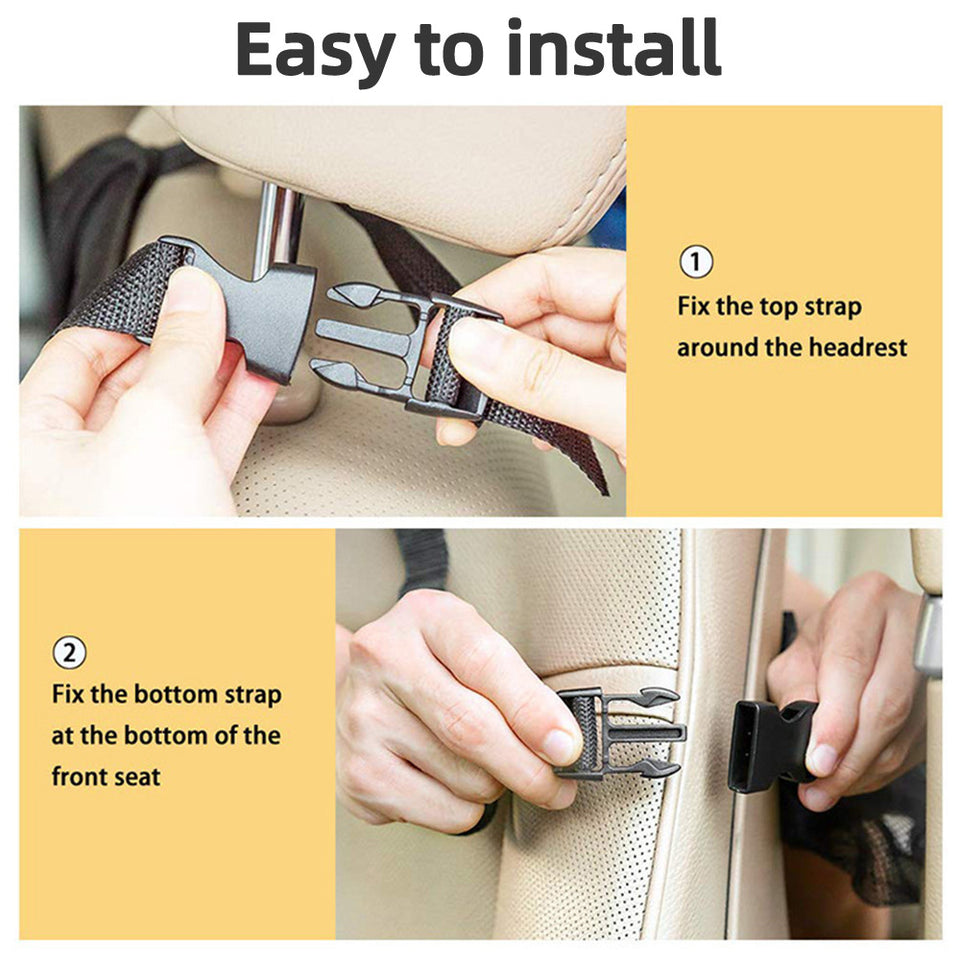 Easy to install

①
Fix the top strap around the headrest

②
Fix the bottom strap at the bottom of the front seat