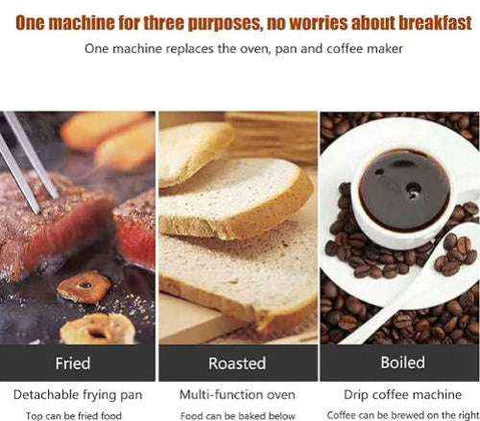 One machine for three purposes, no worries about breakfast

One machine replaces the oven, pan and coffee maker

Fried

Detachable frying pan

Top can be fried food

Roasted

Multi-function oven

Food can be baked below

Boiled

Drip coffee machine

Coffee can be brewed on the right